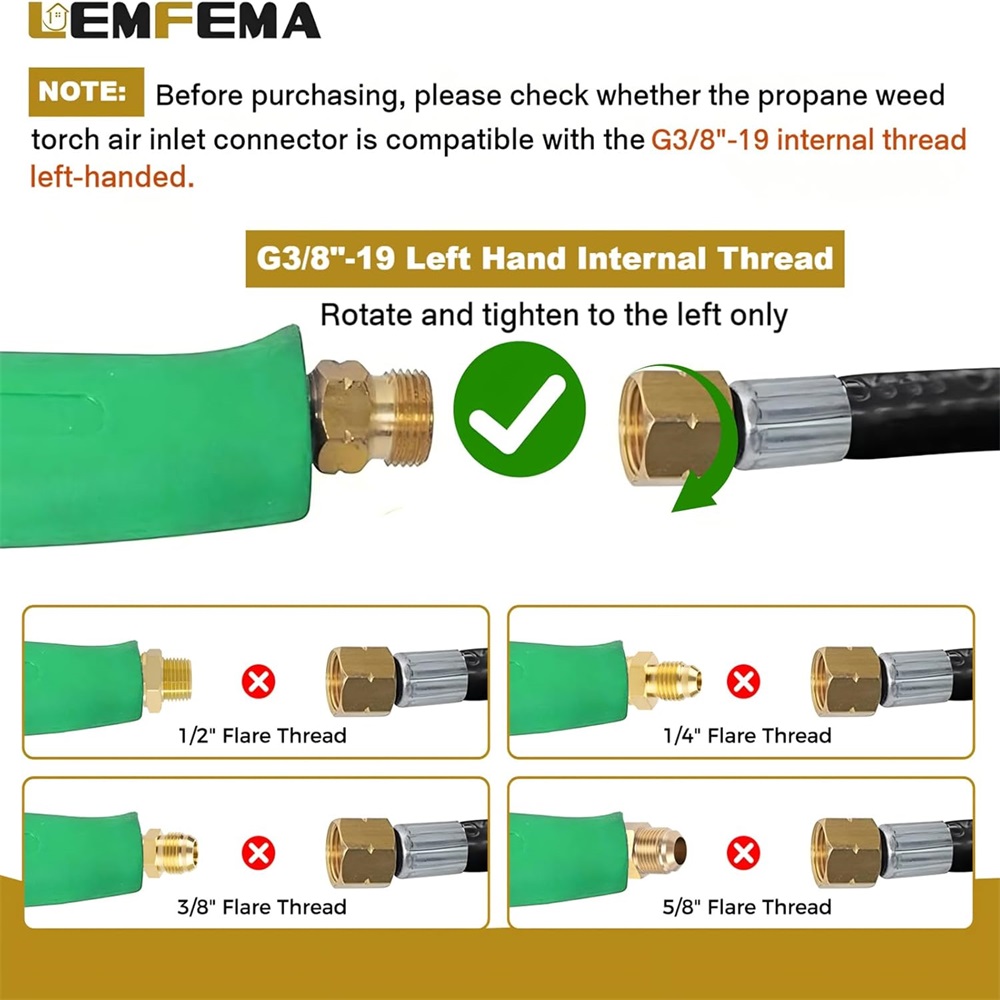 LEMFEMA

NOTE: Before purchasing, please check whether the propane weed torch air inlet connector is compatible with the G3/8"-19 internal thread left-handed.

G3/8"-19 Left Hand Internal Thread

Rotate and tighten to the left only

1/2" Flare Thread

1/4" Flare Thread

3/8" Flare Thread

5/8" Flare Thread